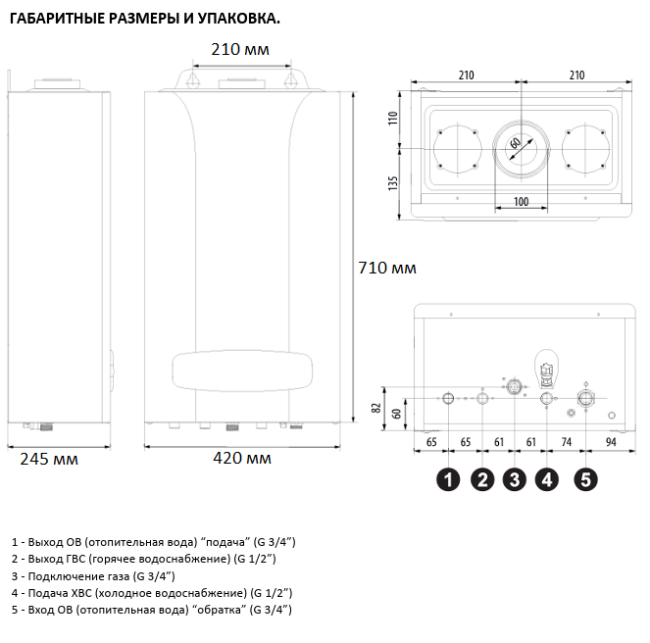 ГАБАРИТНЫЕ РАЗМЕРЫ И УПАКОВКА.

210 мм

710 мм

245 мм

420 мм

210

210

110

135

60

100

82

60

65

65

61

61

74

94

1

2

3

4

5

1 - Выход ОВ (отопительная вода) “подача” (G 3/4”)
2 - Выход ГВС (горячее водоснабжение) (G 1/2”)
3 - Подключение газа (G 3/4”)
4 - Подача ХВС (холодное водоснабжение) (G 1/2”)
5 - Вход ОВ (отопительная вода) “обратка” (G 3/4”)