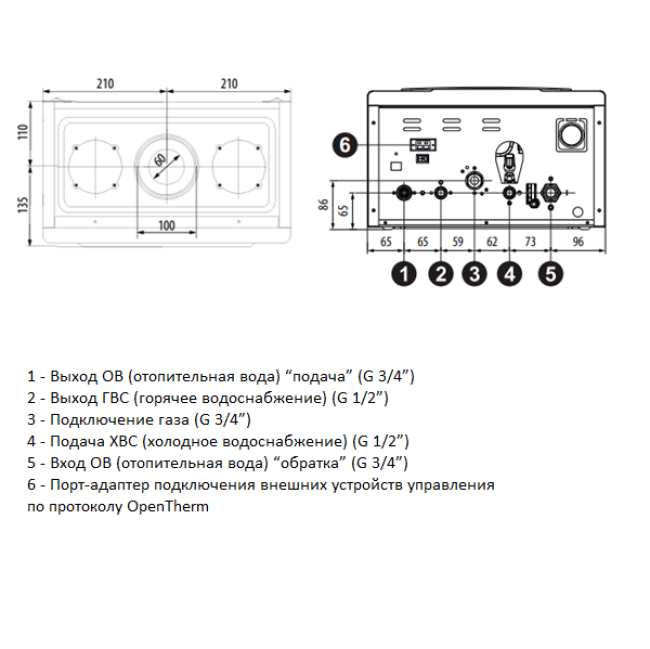 210 210
110
135
60
100

6
86
65
65 65 59 62 73 96
1 2 3 4 5

1 - Выход ОВ (отопительная вода) “подача” (G 3/4”)
2 - Выход ГВС (горячее водоснабжение) (G 1/2”)
3 - Подключение газа (G 3/4”)
4 - Подача ХВС (холодное водоснабжение) (G 1/2”)
5 - Вход ОВ (отопительная вода) “обратка” (G 3/4”)
6 - Порт-адаптер подключения внешних устройств управления по протоколу OpenTherm